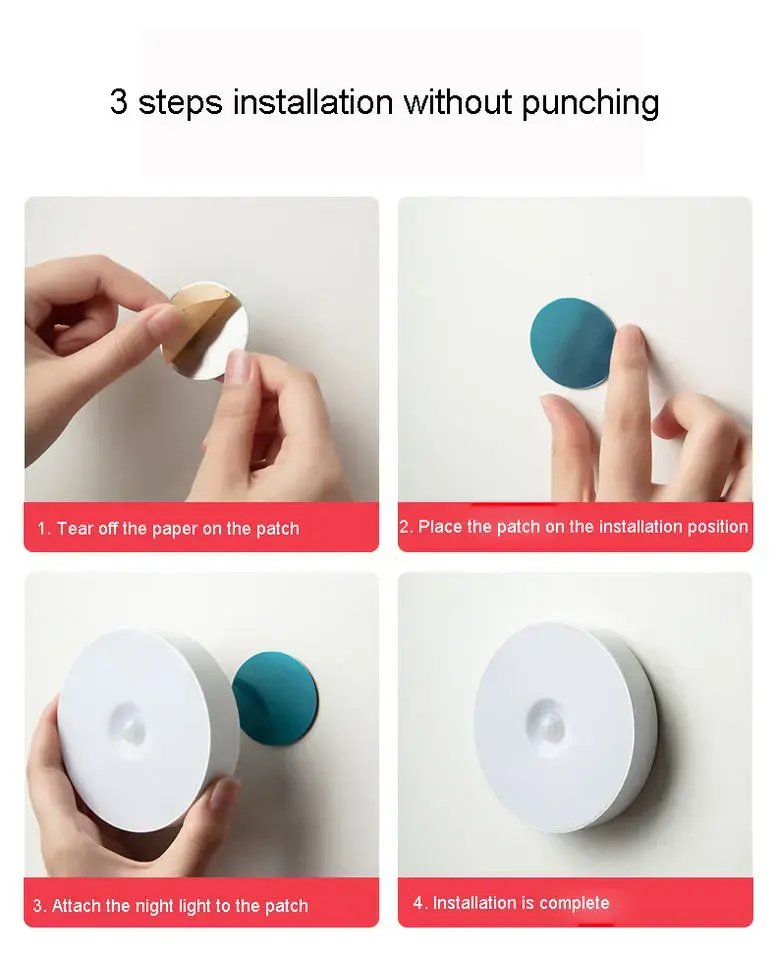 3 steps installation without punching

1. Tear off the paper on the patch

2. Place the patch on the installation position

3. Attach the night light to the patch

4. Installation is complete